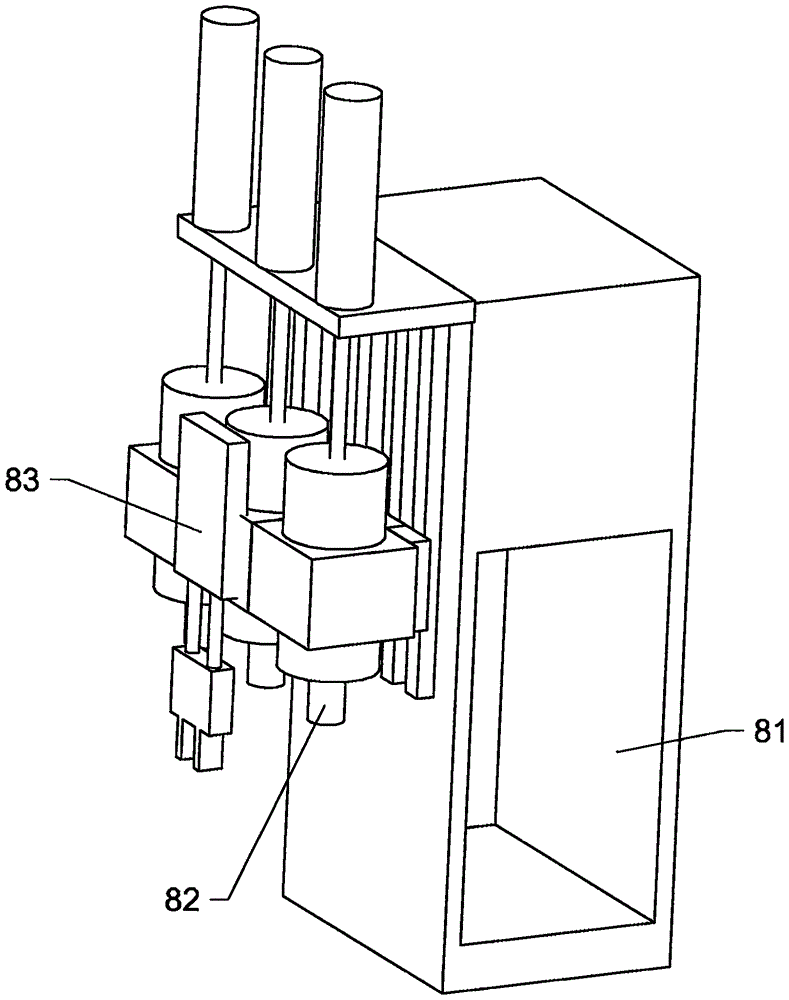 83

81

82